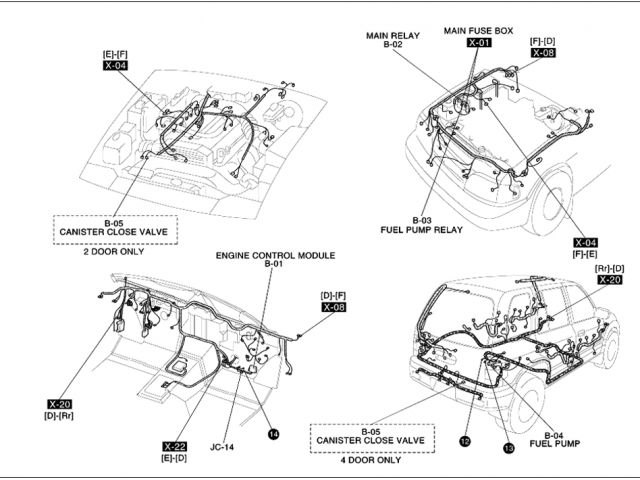 [E]-[F]
X-04

B-05
CANISTER CLOSE VALVE

2 DOOR ONLY

MAIN RELAY
B-02

MAIN FUSE BOX
X-01

[F]-[D]
X-08

B-03
FUEL PUMP RELAY

X-04
[F]-[E]

ENGINE CONTROL MODULE
B-01

[D]-[F]
X-08

X-20
[D]-[Rr]

X-22
[E]-[D]

JC-14

14

[Rr]-[D]
X-20

B-05
CANISTER CLOSE VALVE

4 DOOR ONLY

12

13

B-04
FUEL PUMP