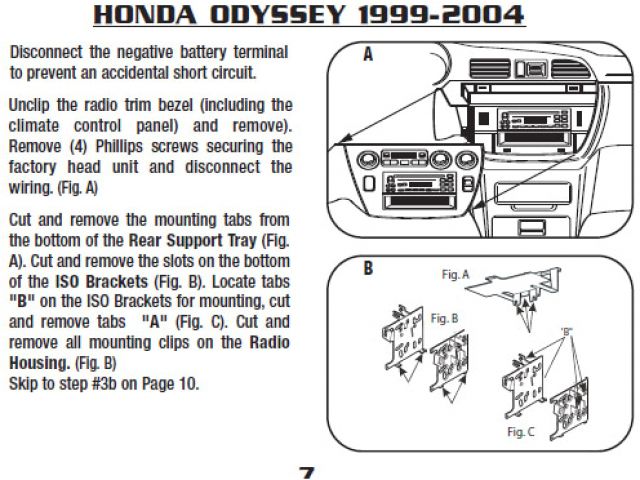 HONDA ODYSSEY 1999-2004

Disconnect the negative battery terminal to prevent an accidental short circuit.

Unclip the radio trim bezel (including the climate control panel) and remove). Remove (4) Phillips screws securing the factory head unit and disconnect the wiring. (Fig. A)

Cut and remove the mounting tabs from the bottom of the Rear Support Tray (Fig. A). Cut and remove the slots on the bottom of the ISO Brackets (Fig. B). Locate tabs "B" on the ISO Brackets for mounting, cut and remove tabs "A" (Fig. C). Cut and remove all mounting clips on the Radio Housing. (Fig. B)
Skip to step #3b on Page 10.

A

B

Fig. A

Fig. B

"B"

Fig. C

7