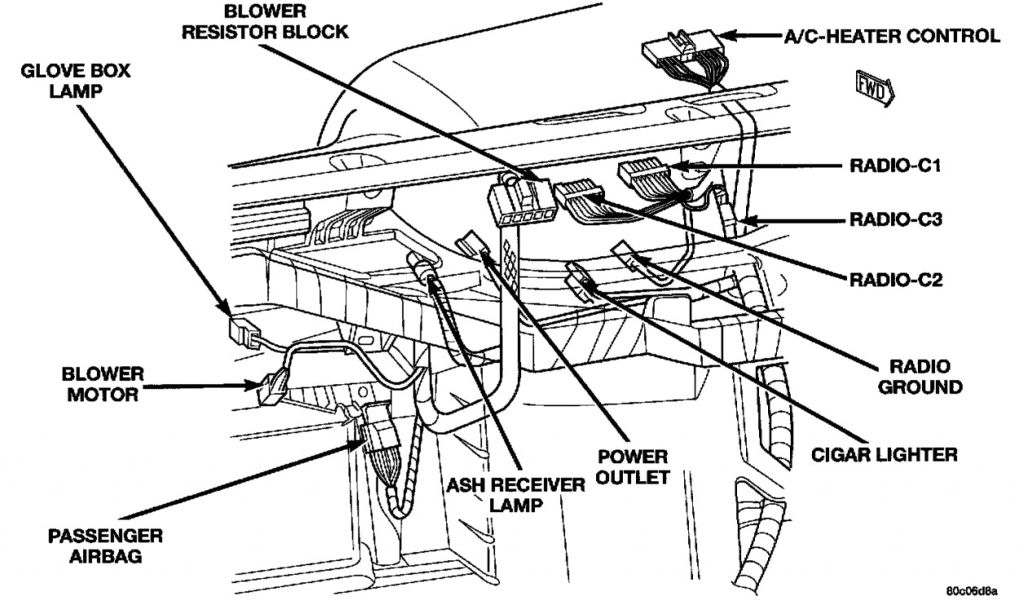 BLOWER RESISTOR BLOCK

A/C-HEATER CONTROL

GLOVE BOX LAMP

FWD

RADIO-C1

RADIO-C3

RADIO-C2

RADIO GROUND

BLOWER MOTOR

CIGAR LIGHTER

POWER OUTLET

ASH RECEIVER LAMP

PASSENGER AIRBAG

80c06d8a