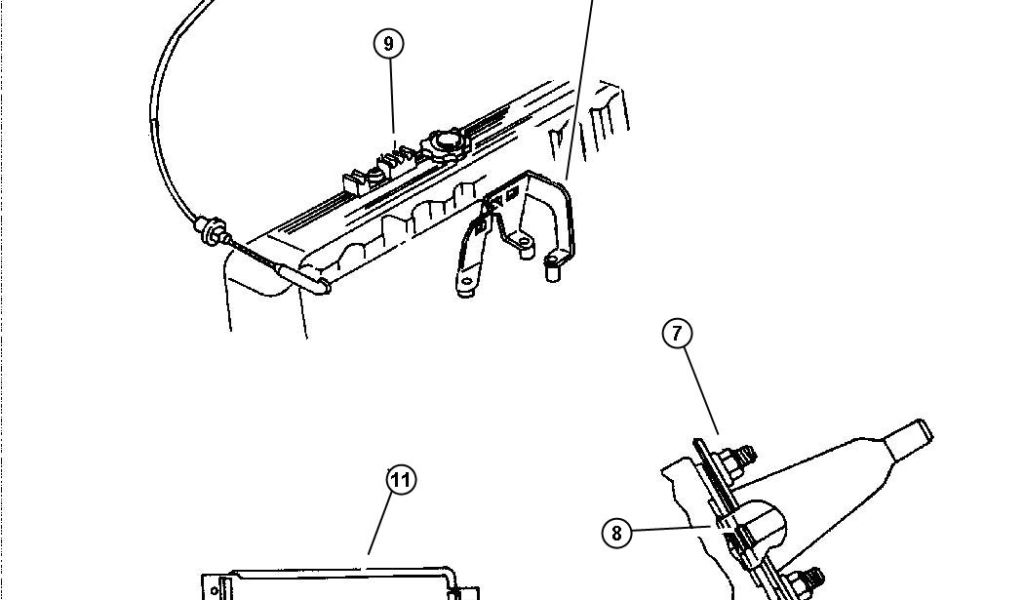 9

7

11

8