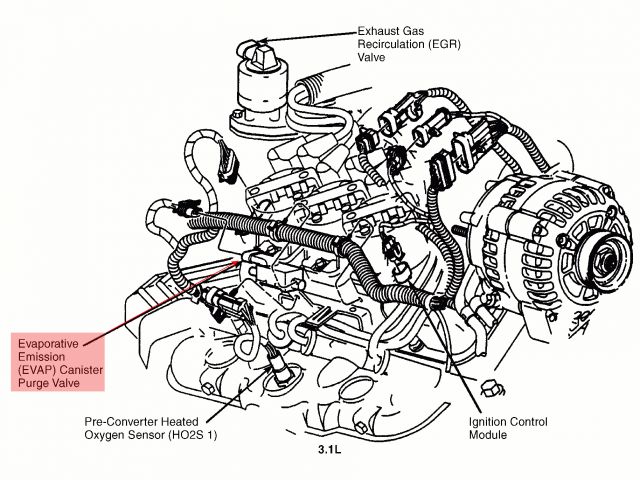 Exhaust Gas Recirculation (EGR) Valve

Evaporative Emission (EVAP) Canister Purge Valve

Pre-Converter Heated Oxygen Sensor (HO2S 1)

Ignition Control Module

3.1L