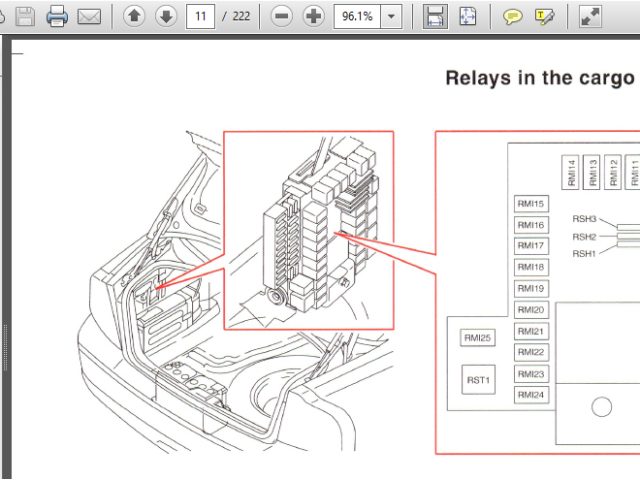 11 / 222
96.1%

Relays in the cargo

RMI14
RMI13
RMI12
RMI11
RMI15
RMI16
RMI17
RMI18
RMI19
RMI20
RMI21
RMI22
RMI23
RMI24
RSH3
RSH2
RSH1
RMI25
RST1