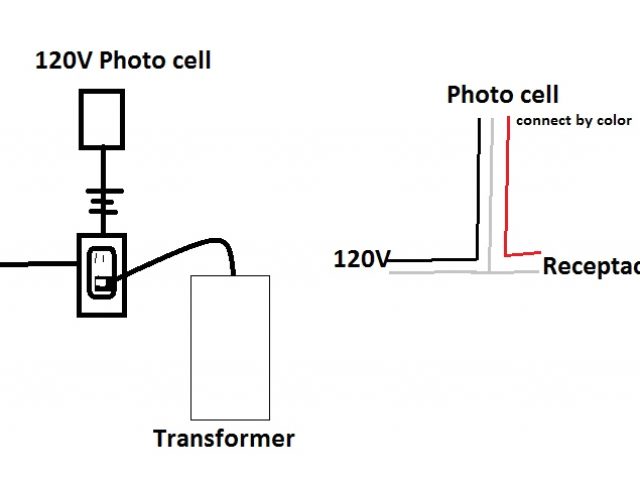 120V Photo cell

Transformer

Photo cell

connect by color

120V

Receptac