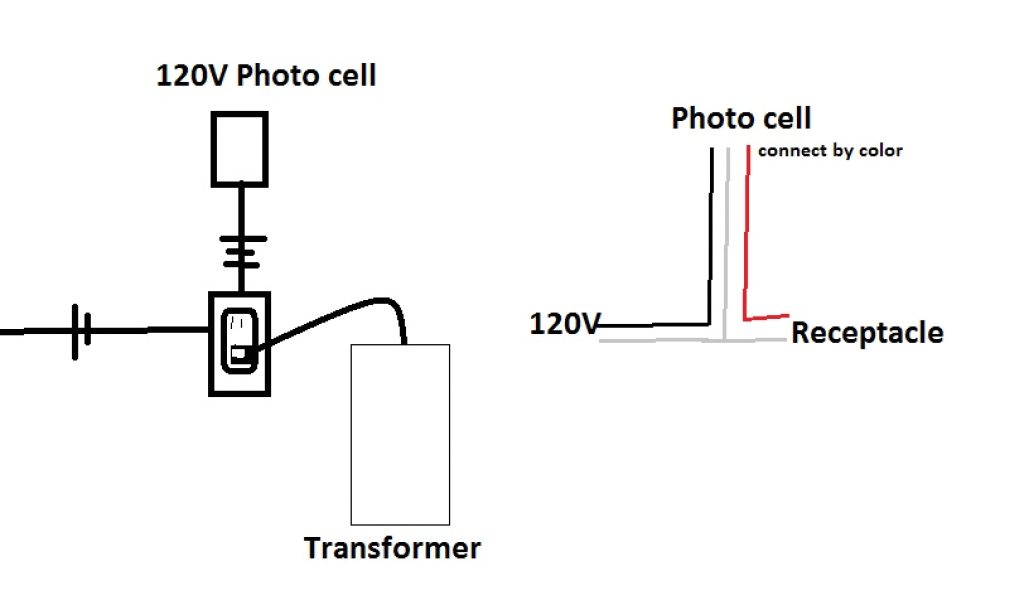 120V Photo cell

Transformer

Photo cell

connect by color

120V

Receptacle