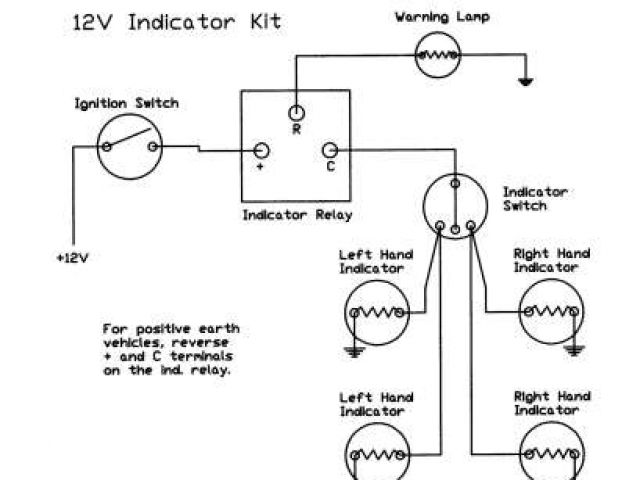 12V Indicator Kit

Warning Lamp

Ignition Switch

R

+

C

Indicator Relay

Indicator Switch

+12V

Left Hand Indicator

Right Hand Indicator

For positive earth vehicles, reverse + and C terminals on the ind. relay.

Left Hand Indicator

Right Hand Indicator