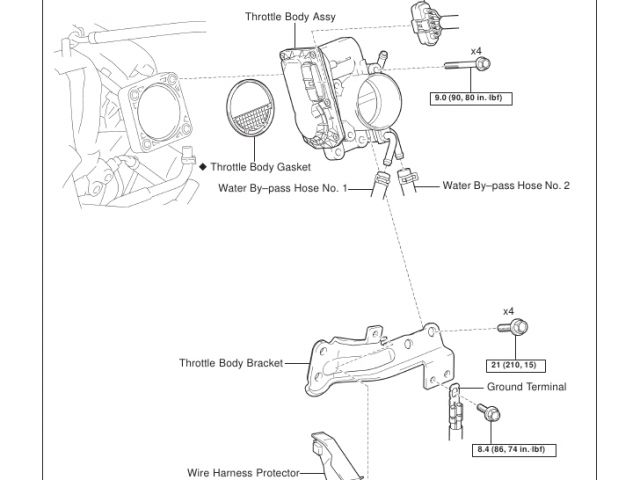 Throttle Body Assy

x4

9.0 (90, 80 in. lbf)

◆ Throttle Body Gasket

Water By–pass Hose No. 1

Water By–pass Hose No. 2

x4

21 (210, 15)

Throttle Body Bracket

Ground Terminal

8.4 (86, 74 in. lbf)

Wire Harness Protector