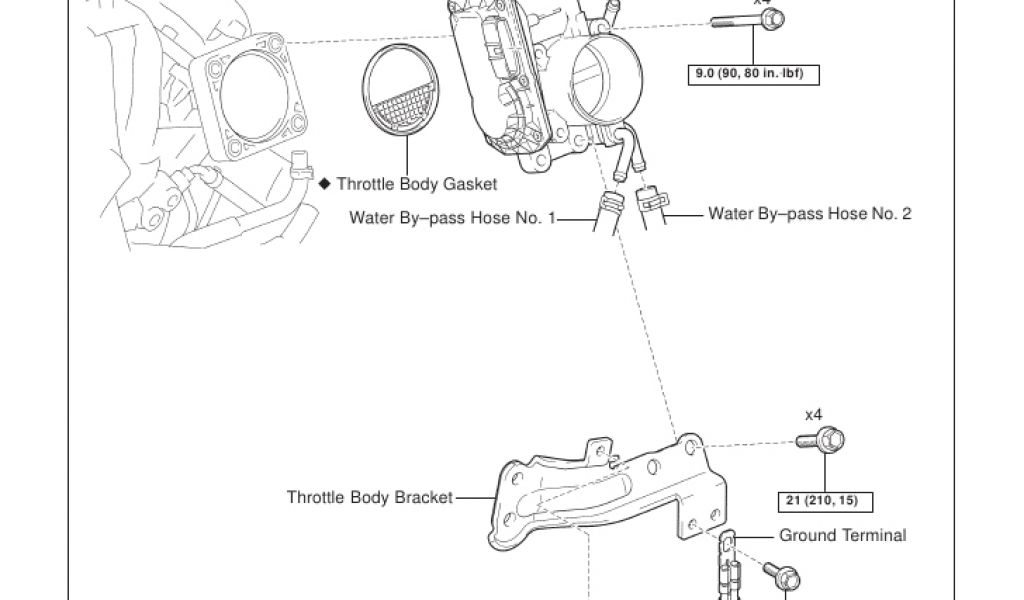 x4

9.0 (90, 80 in. lbf)

◆ Throttle Body Gasket

Water By–pass Hose No. 1

Water By–pass Hose No. 2

x4

21 (210, 15)

Throttle Body Bracket

Ground Terminal