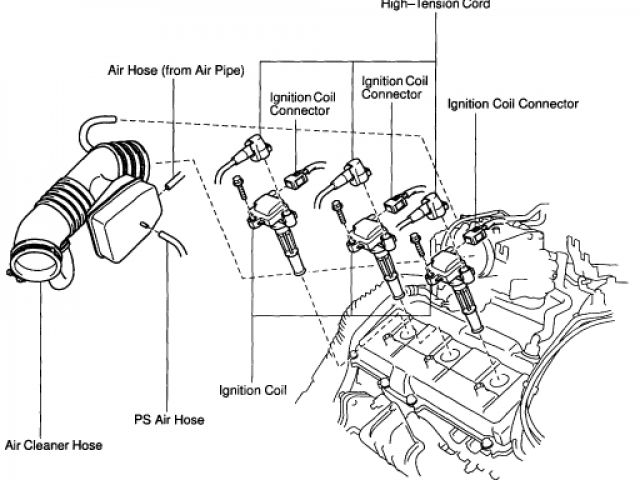 High–Tension Cord

Air Hose (from Air Pipe)

Ignition Coil Connector

Ignition Coil Connector

Ignition Coil Connector

Ignition Coil

PS Air Hose

Air Cleaner Hose