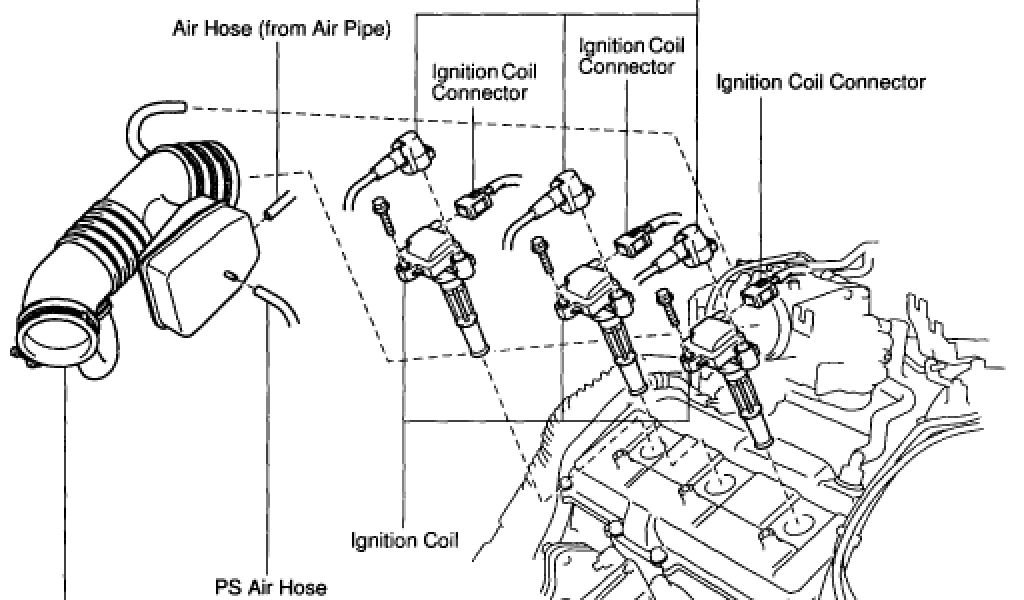 Air Hose (from Air Pipe)

Ignition Coil Connector

Ignition Coil Connector

Ignition Coil Connector

Ignition Coil

PS Air Hose