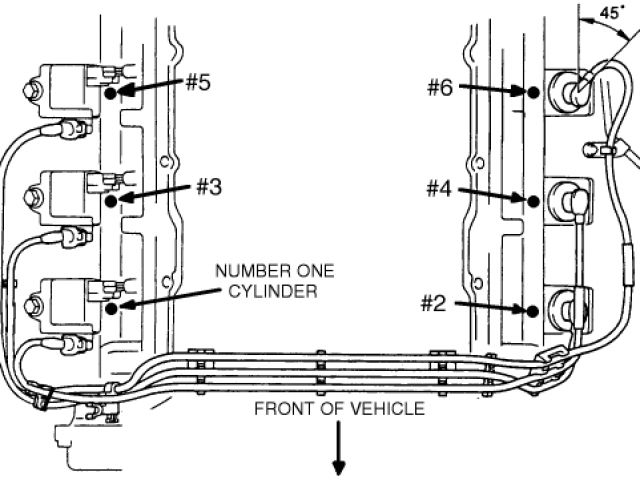 45°

#5

#6

#3

#4

NUMBER ONE CYLINDER

#2

FRONT OF VEHICLE