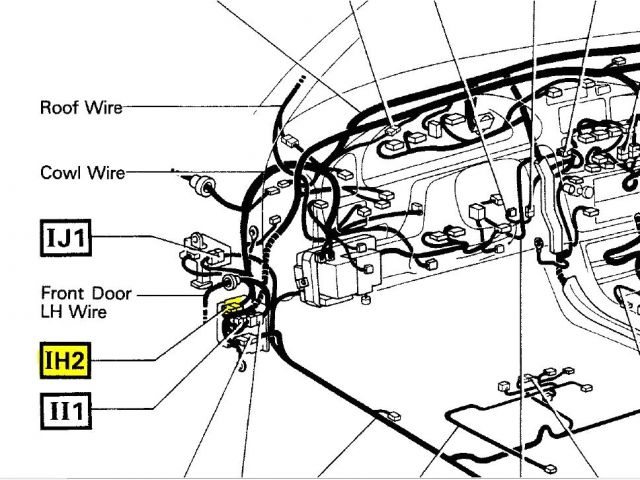 Roof Wire

Cowl Wire

IJ1

Front Door LH Wire

IH2

II1