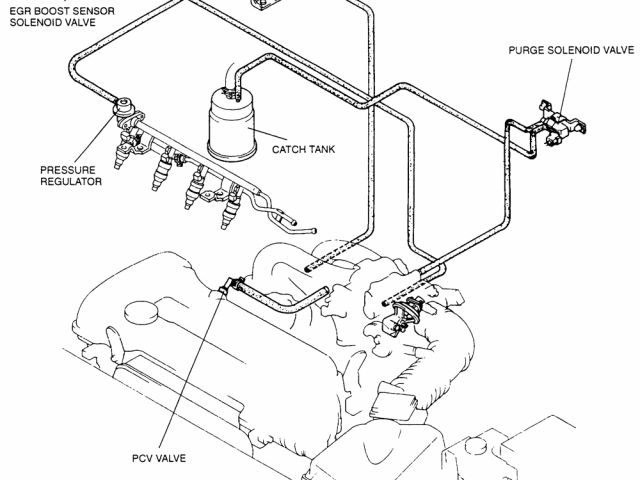 EGR BOOST SENSOR SOLENOID VALVE

PURGE SOLENOID VALVE

CATCH TANK

PRESSURE REGULATOR

PCV VALVE