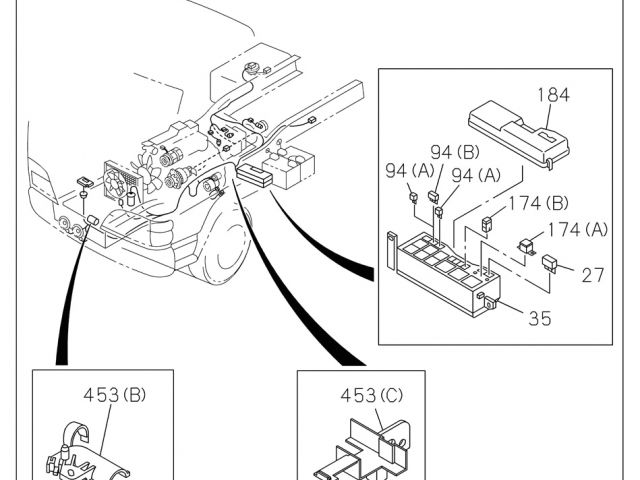 184
94 (B)
94 (A)
94 (A)
174 (B)
174 (A)
27
35
453 (B)
453 (C)