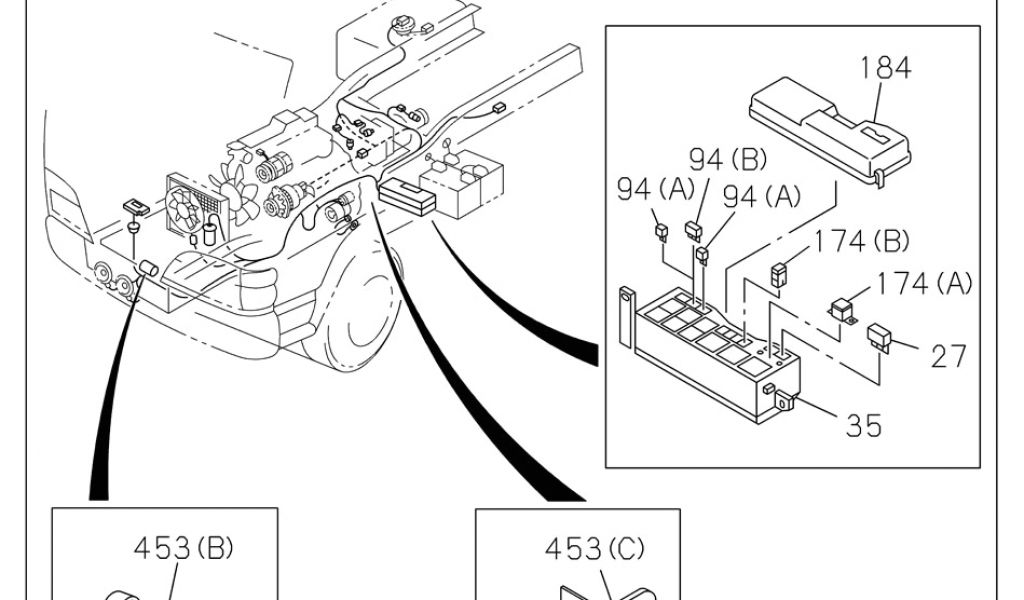 184
94 (B)
94 (A)
94 (A)
174 (B)
174 (A)
27
35
453 (B)
453 (C)