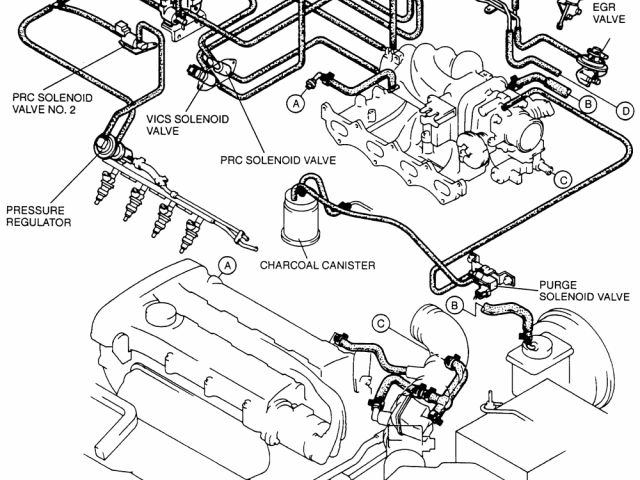 EGR VALVE

PRC SOLENOID VALVE NO. 2

VICS SOLENOID VALVE

PRC SOLENOID VALVE

A

B

D

C

PRESSURE REGULATOR

CHARCOAL CANISTER

A

PURGE SOLENOID VALVE

B

C