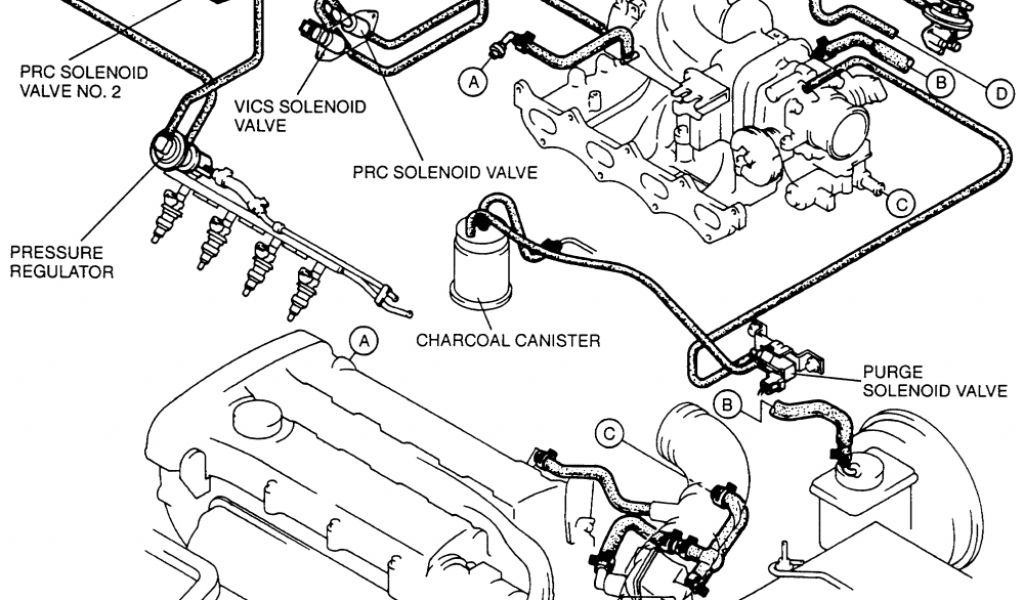 PRC SOLENOID VALVE NO. 2

VICS SOLENOID VALVE

A

B

D

PRC SOLENOID VALVE

C

PRESSURE REGULATOR

CHARCOAL CANISTER

A

PURGE SOLENOID VALVE

B

C