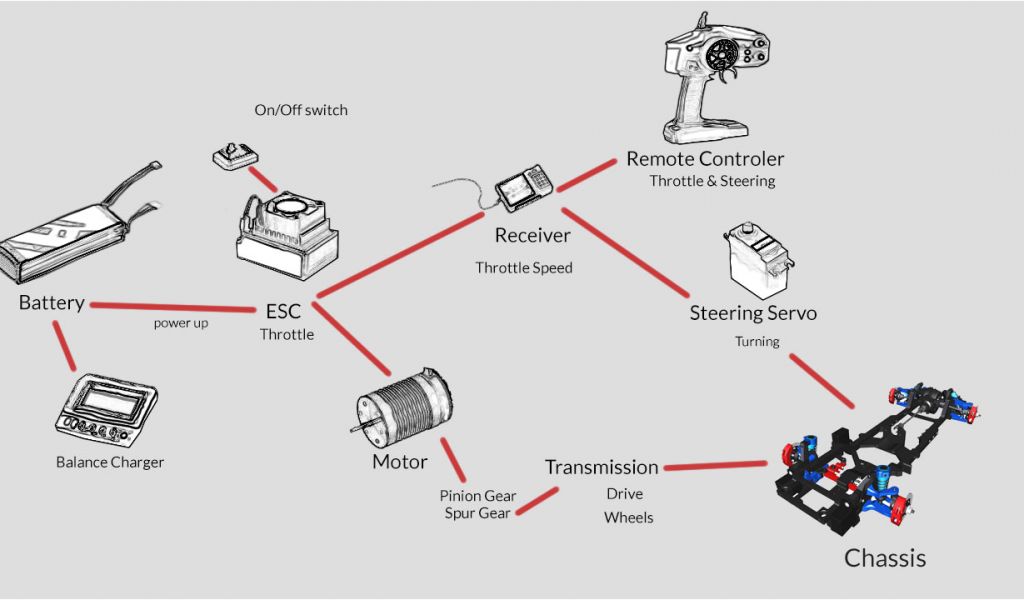 On/Off switch

Remote Controler
Throttle & Steering

Receiver
Throttle Speed

Battery

power up

ESC
Throttle

Steering Servo
Turning

Balance Charger

Motor

Pinion Gear
Spur Gear

Transmission
Drive
Wheels

Chassis