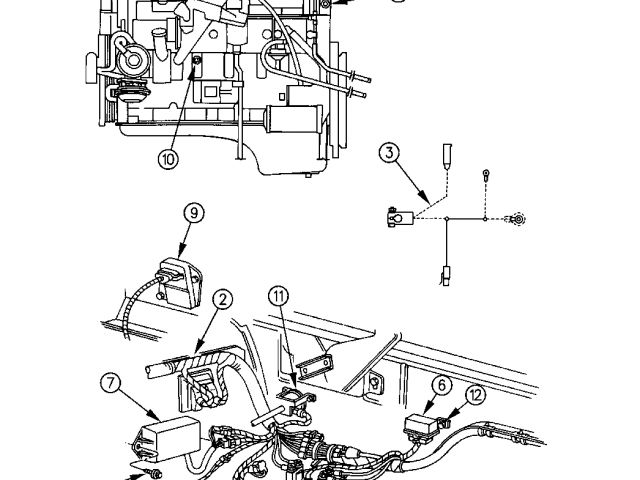 10
3
9
2
11
7
6
12