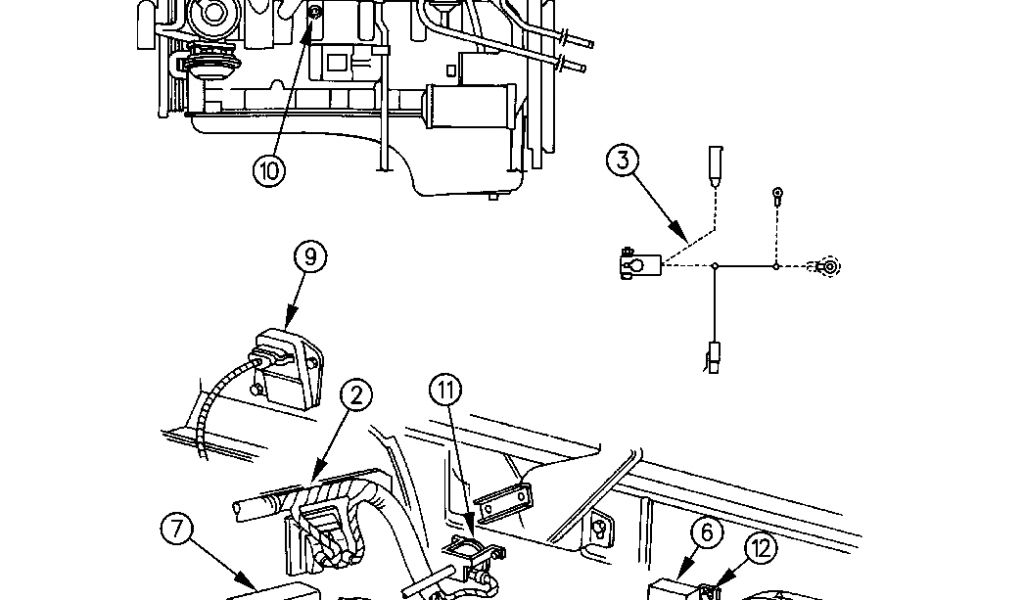 10
3
9
2
11
7
6
12