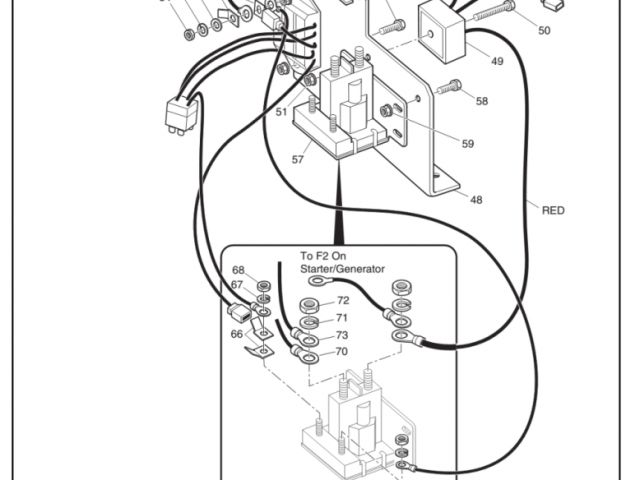 50
49
58
51
59
57
48
RED
To F2 On Starter/Generator
68
67
72
71
73
66
70