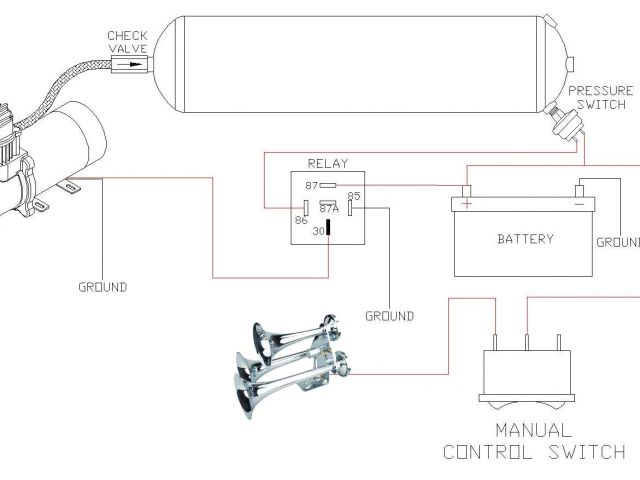 CHECK VALVE

PRESSURE SWITCH

RELAY

87

85

87A

86

30

+

−

BATTERY

GROUN

GROUND

GROUND

MANUAL CONTROL SWITCH