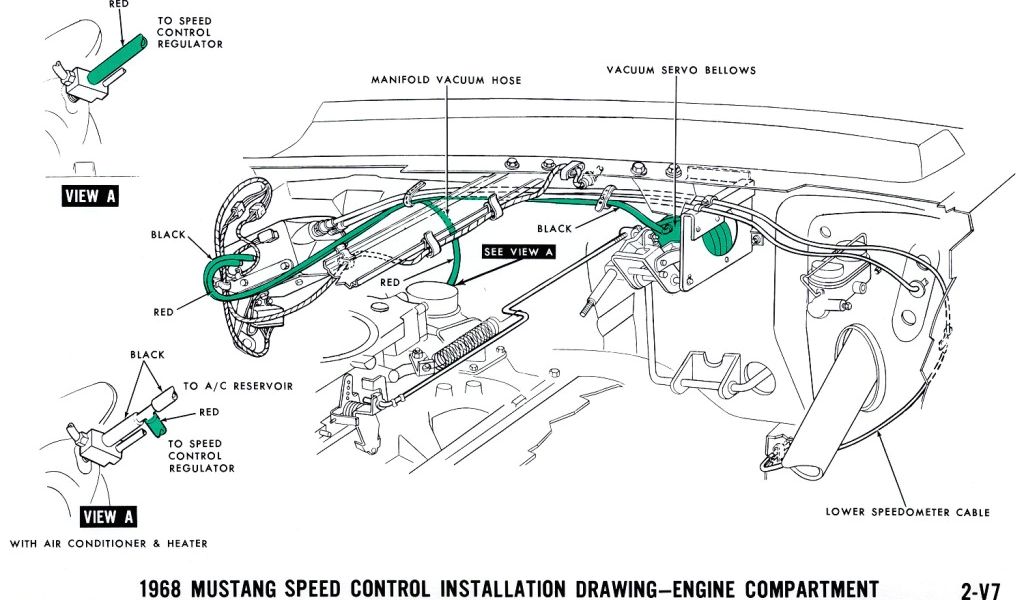 RED
TO SPEED CONTROL REGULATOR

VIEW A

MANIFOLD VACUUM HOSE

VACUUM SERVO BELLOWS

BLACK

BLACK

SEE VIEW A

RED

RED

BLACK

TO A/C RESERVOIR

RED

TO SPEED CONTROL REGULATOR

VIEW A

WITH AIR CONDITIONER & HEATER

LOWER SPEEDOMETER CABLE

1968 MUSTANG SPEED CONTROL INSTALLATION DRAWING—ENGINE COMPARTMENT 2-V7