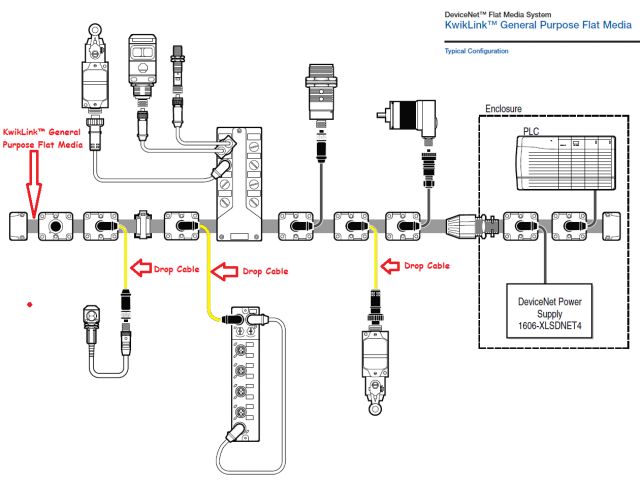 DeviceNet™ Flat Media System
KwikLink™ General Purpose Flat Media

Typical Configuration

KwikLink™ General Purpose Flat Media

Enclosure

PLC

Drop Cable

Drop Cable

Drop Cable

DeviceNet Power Supply 1606-XLSDNET4