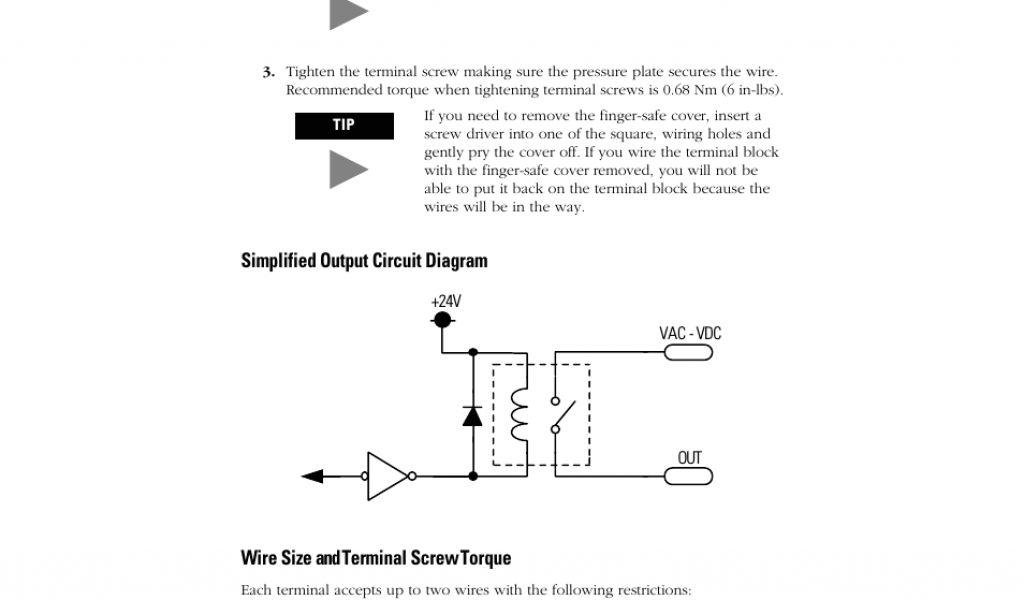 3. Tighten the terminal screw making sure the pressure plate secures the wire. Recommended torque when tightening terminal screws is 0.68 Nm (6 in-lbs).

TIP

If you need to remove the finger-safe cover, insert a screw driver into one of the square, wiring holes and gently pry the cover off. If you wire the terminal block with the finger-safe cover removed, you will not be able to put it back on the terminal block because the wires will be in the way.

Simplified Output Circuit Diagram

+24V

VAC - VDC

OUT

Wire Size and Terminal Screw Torque

Each terminal accepts up to two wires with the following restrictions: