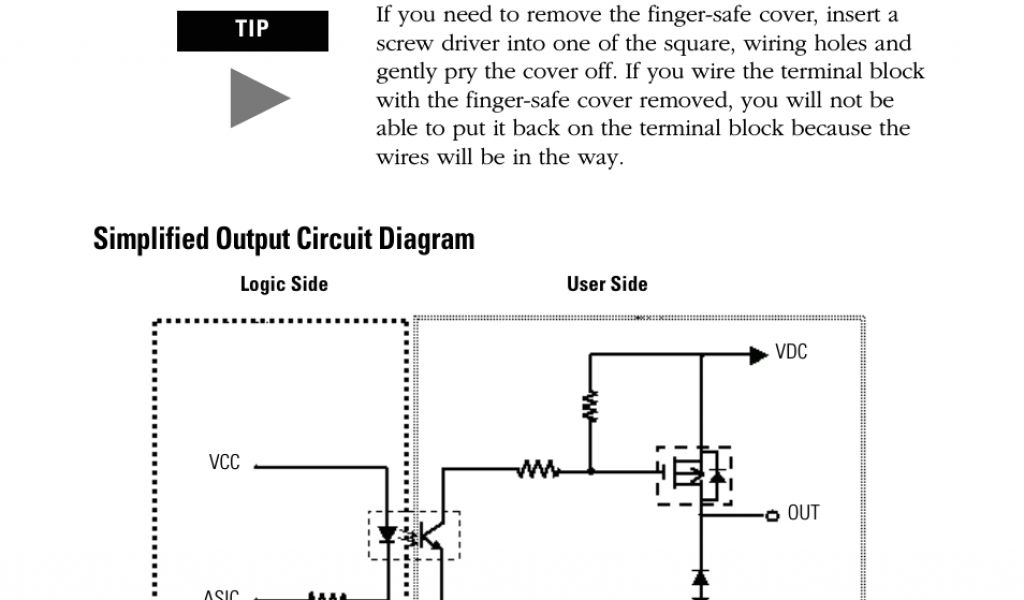 TIP

If you need to remove the finger-safe cover, insert a screw driver into one of the square, wiring holes and gently pry the cover off. If you wire the terminal block with the finger-safe cover removed, you will not be able to put it back on the terminal block because the wires will be in the way.

Simplified Output Circuit Diagram

Logic Side

User Side

VDC

VCC

OUT

ASIC