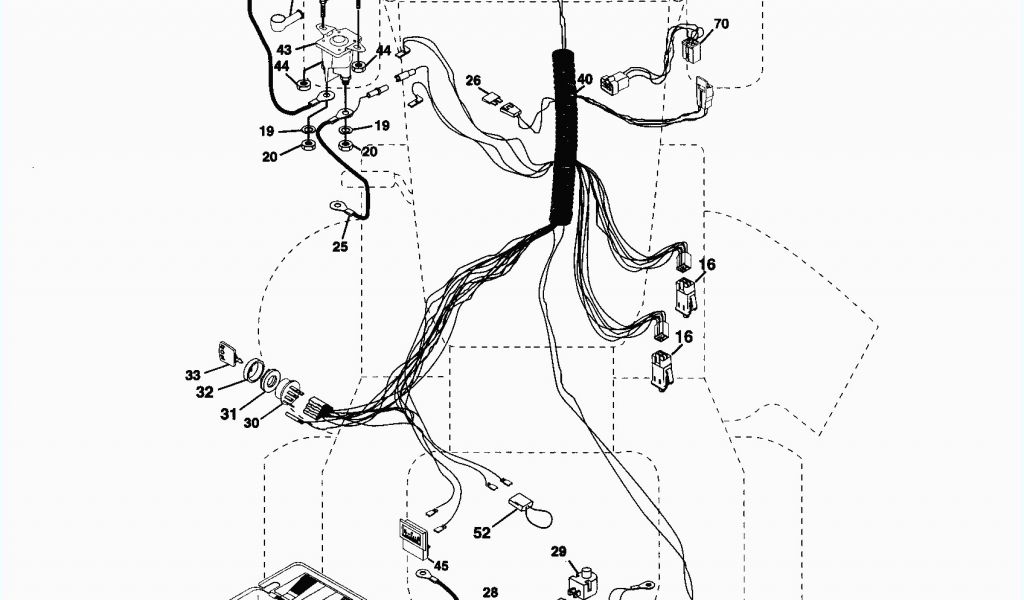 70
43
44
44
26
40
19
19
20
20
25
16
16
33
32
31
30
52
45
29
28