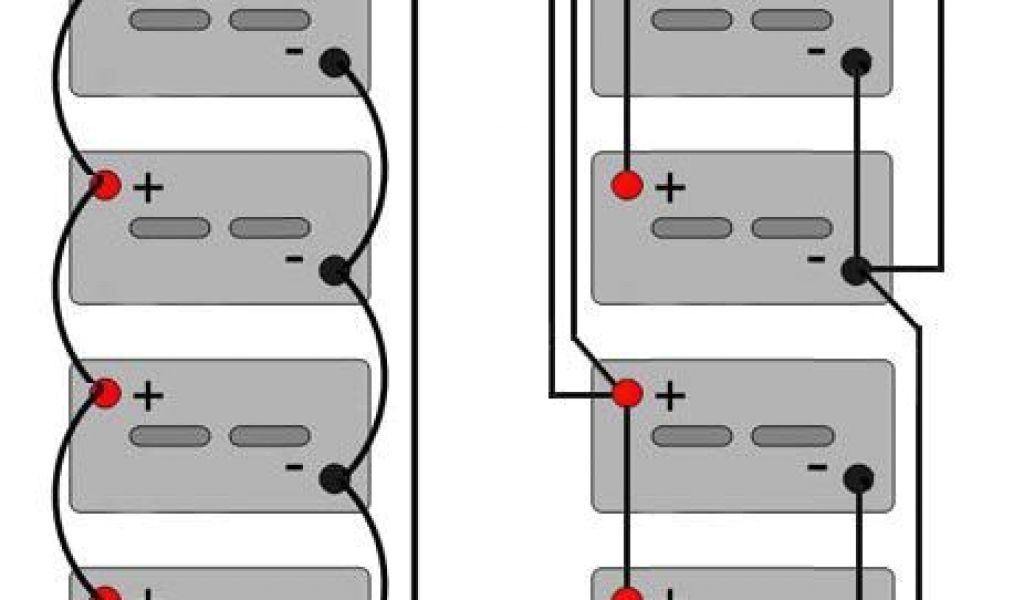 -
+
-
+
-
-
+
-
+
-