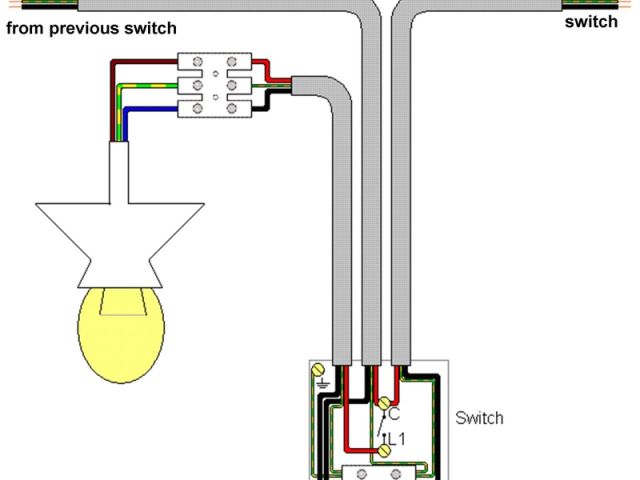 from previous switch

switch

C

L1

Switch