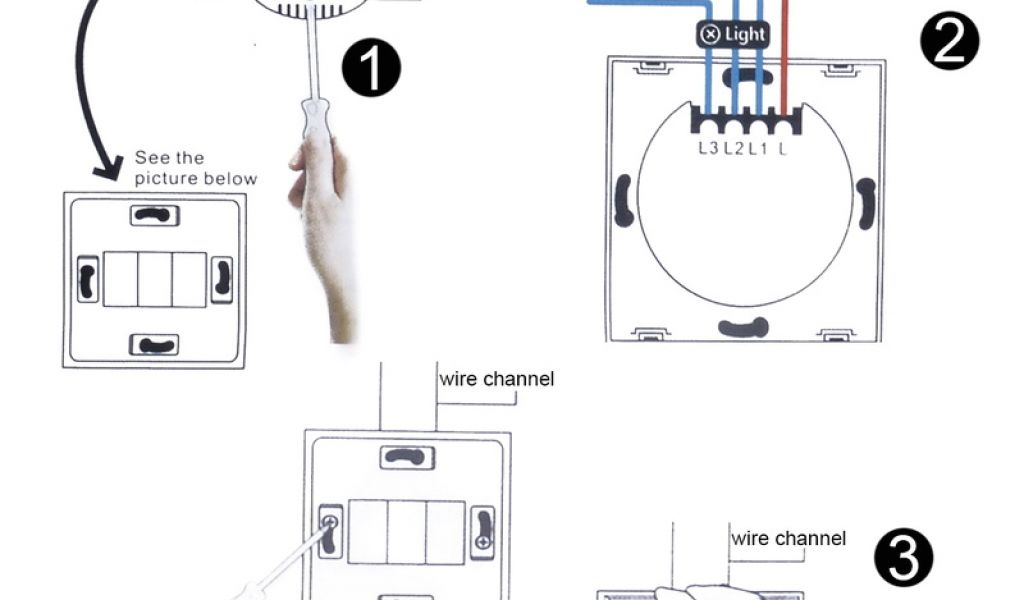 1

See the picture below

Light

2

L3 L2 L1 L

wire channel

wire channel

3