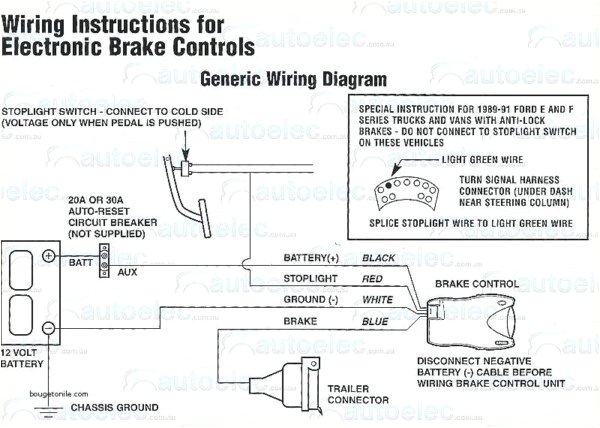 Wiring Instructions for Electronic Brake Controls

Generic Wiring Diagram

STOPLIGHT SWITCH - CONNECT TO COLD SIDE (VOLTAGE ONLY WHEN PEDAL IS PUSHED)

SPECIAL INSTRUCTION FOR 1989-91 FORD E AND F SERIES TRUCKS AND VANS WITH ANTI-LOCK BRAKES - DO NOT CONNECT TO STOPLIGHT SWITCH ON THESE VEHICLES

LIGHT GREEN WIRE

TURN SIGNAL HARNESS CONNECTOR (UNDER DASH NEAR STEERING COLUMN)

SPLICE STOPLIGHT WIRE TO LIGHT GREEN WIRE

20A OR 30A AUTO-RESET CIRCUIT BREAKER (NOT SUPPLIED)

BATT

AUX

BATTERY(+) BLACK

STOPLIGHT RED

GROUND (-) WHITE

BRAKE BLUE

BRAKE CONTROL

12 VOLT BATTERY

DISCONNECT NEGATIVE BATTERY (-) CABLE BEFORE WIRING BRAKE CONTROL UNIT

TRAILER CONNECTOR

bougetonile.com

CHASSIS GROUND

autoelec.com.au