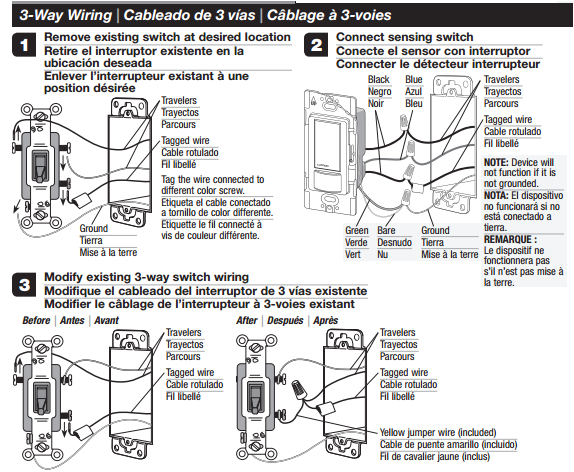 3-Way Wiring | Cableado de 3 vías | Câblage à 3-voies

1 Remove existing switch at desired location
Retire el interruptor existente en la ubicación deseada
Enlever l'interrupteur existant à une position désirée

Travelers
Trayectos
Parcours

Tagged wire
Cable rotulado
Fil libellé

Tag the wire connected to different color screw.
Etiqueta el cable conectado a tornillo de color differente.
Etiquette le fil connecté à vis de couleur différente.

Ground
Tierra
Mise à la terre

2 Connect sensing switch
Conecte el sensor con interruptor
Connecter le détecteur interrupteur

Black
Negro
Noir

Blue
Azul
Bleu

Travelers
Trayectos
Parcours

Tagged wire
Cable rotulado
Fil libellé

NOTE: Device will not function if it is not grounded.
NOTA: El dispositivo no funcionará si no está conectado a tierra.
REMARQUE : Le dispositif ne fonctionnera pas s'il n'est pas mise à la terre.

Green
Verde
Vert

Bare
Desnudo
Nu

Ground
Tierra
Mise à la terre

3 Modify existing 3-way switch wiring
Modifique el cableado del interruptor de 3 vías existente
Modifier le câblage de l'interrupteur à 3-voies existant

Before | Antes | Avant

Travelers
Trayectos
Parcours

Tagged wire
Cable rotulado
Fil libellé

After | Después | Après

Travelers
Trayectos
Parcours

Tagged wire
Cable rotulado
Fil libellé

Yellow jumper wire (included)
Cable de puente amarillo (incluido)
Fil de cavalier jaune (inclus)