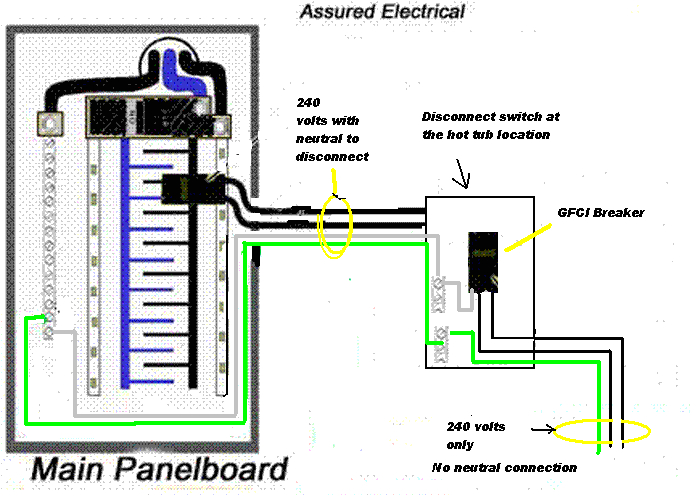 Assured Electrical

240 volts with neutral to disconnect

Disconnect switch at the hot tub location

GFCI Breaker

240 volts only

No neutral connection

Main Panelboard