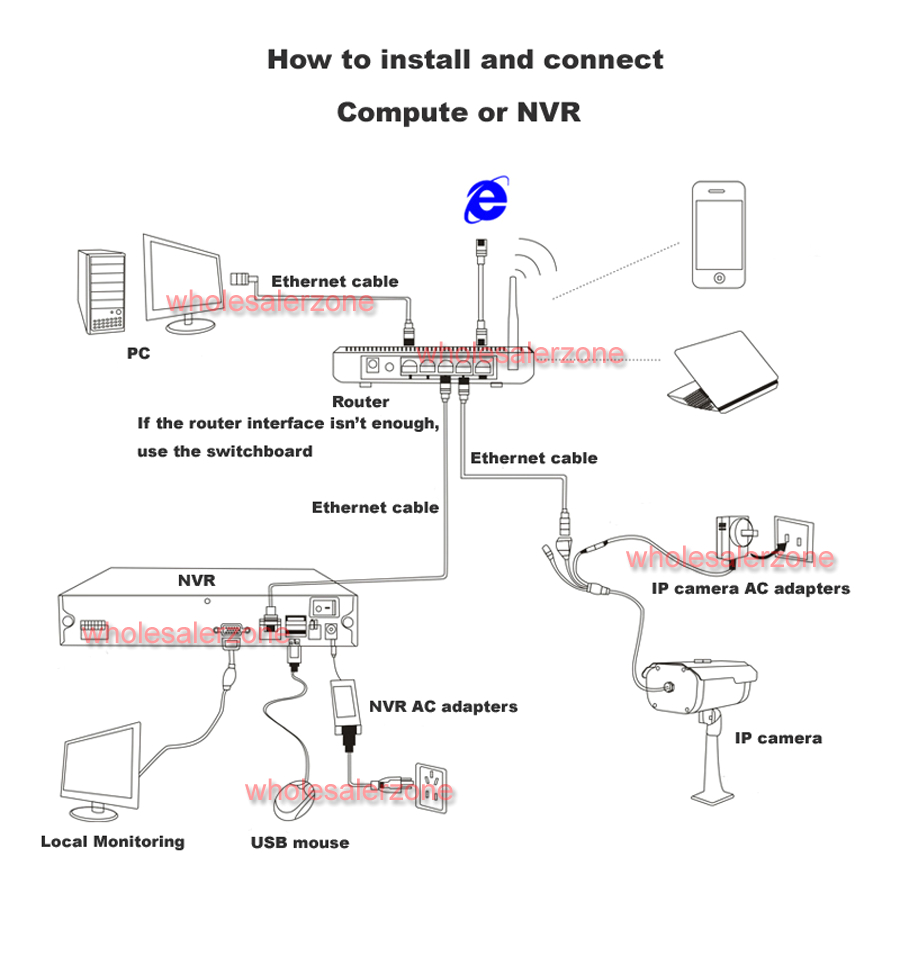 How to install and connect

Compute or NVR

Ethernet cable

wholesalerzone

PC

wholesalerzone

Router

If the router interface isn't enough, use the switchboard

Ethernet cable

Ethernet cable

wholesalerzone

IP camera AC adapters

NVR

wholesalerzone

NVR AC adapters

IP camera

wholesalerzone

Local Monitoring

USB mouse