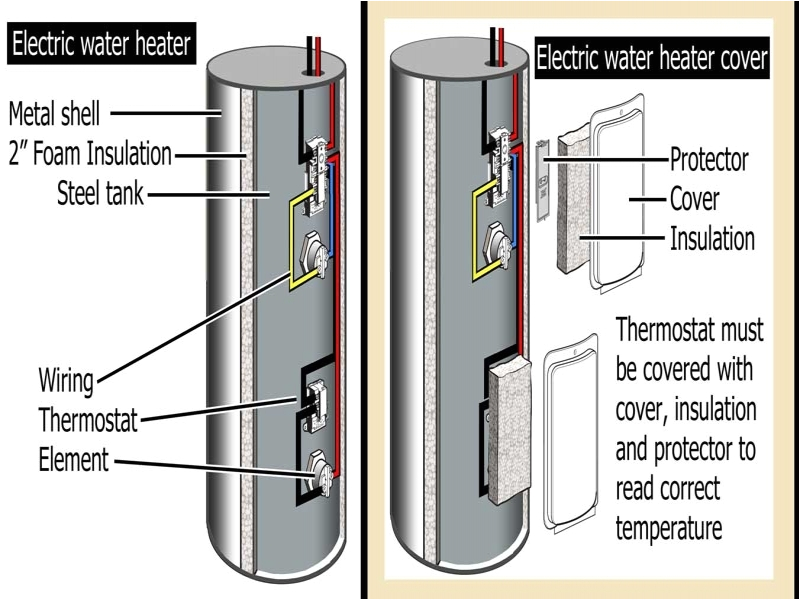 Electric water heater

Metal shell
2" Foam Insulation
Steel tank

Wiring
Thermostat
Element

Electric water heater cover

Protector
Cover
Insulation

Thermostat must be covered with cover, insulation and protector to read correct temperature