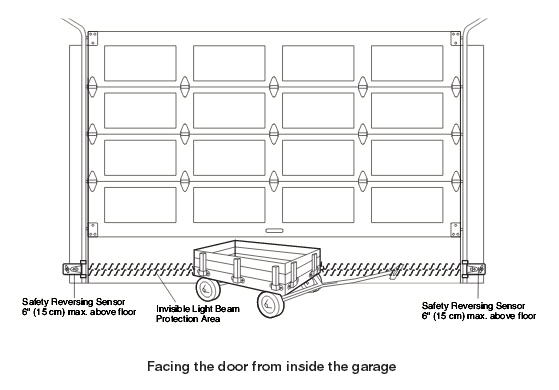 Safety Reversing Sensor
6" (15 cm) max. above floor

Invisible Light Beam
Protection Area

Safety Reversing Sensor
6" (15 cm) max. above floor

Facing the door from inside the garage