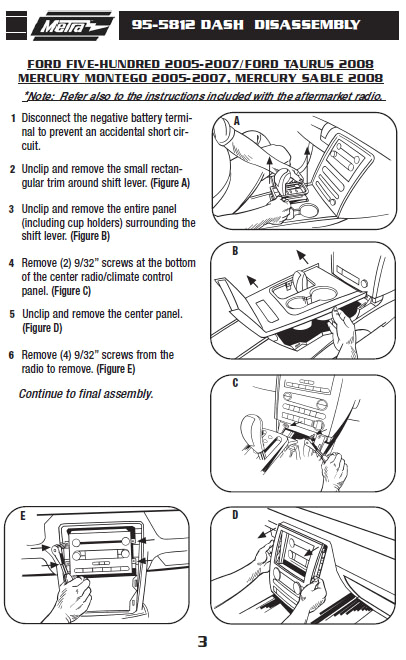 Metra

95-5812 DASH DISASSEMBLY

FORD FIVE-HUNDRED 2005-2007/FORD TAURUS 2008
MERCURY MONTEGO 2005-2007, MERCURY SABLE 2008

*Note: Refer also to the instructions included with the aftermarket radio.

1 Disconnect the negative battery terminal to prevent an accidental short circuit.

2 Unclip and remove the small rectangular trim around shift lever. (Figure A)

3 Unclip and remove the entire panel (including cup holders) surrounding the shift lever. (Figure B)

4 Remove (2) 9/32" screws at the bottom of the center radio/climate control panel. (Figure C)

5 Unclip and remove the center panel. (Figure D)

6 Remove (4) 9/32" screws from the radio to remove. (Figure E)

Continue to final assembly.

A

B

C

E

D

3