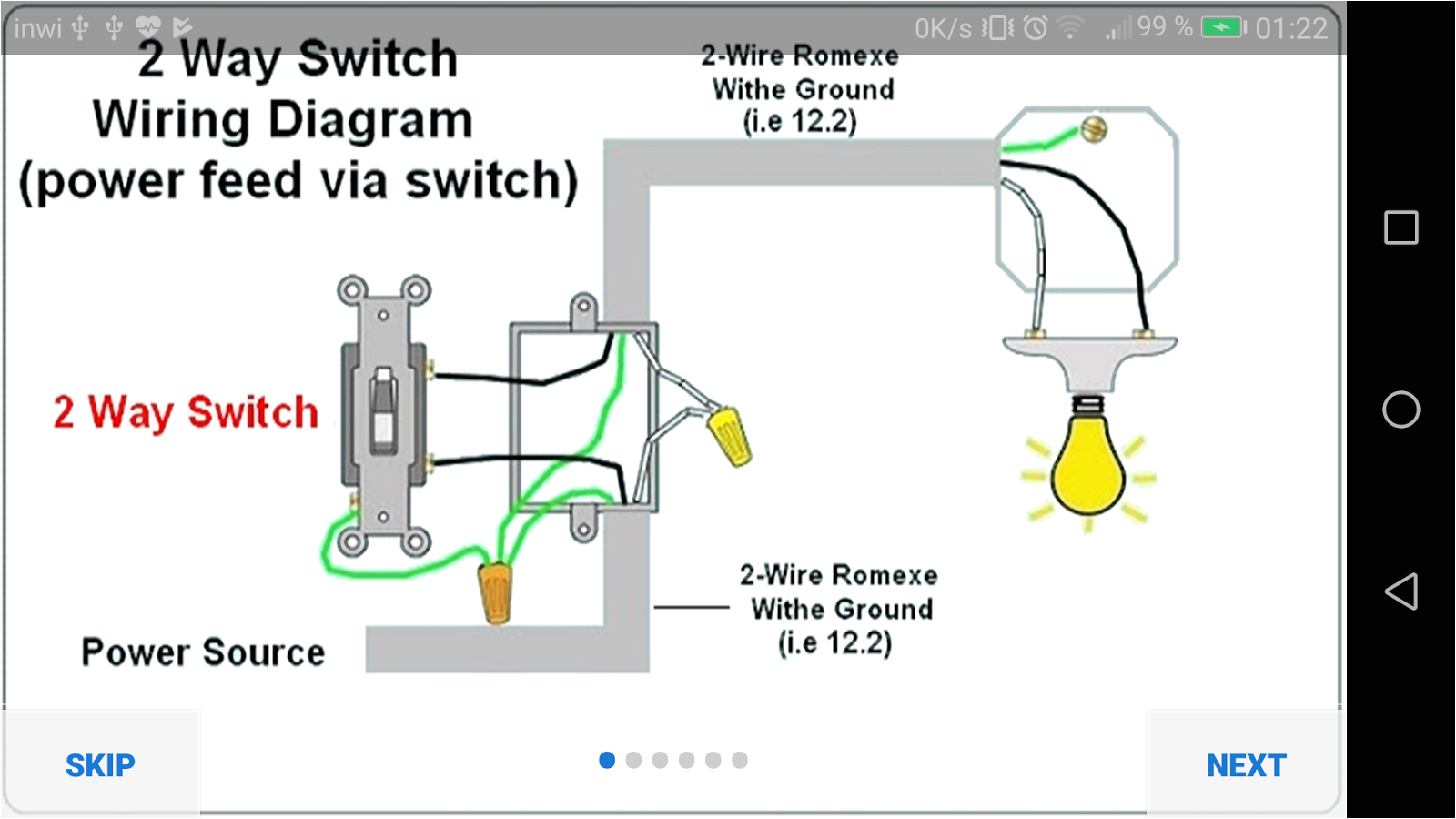 inwi
0K/s 99 % 01:22

2 Way Switch
Wiring Diagram
(power feed via switch)

2-Wire Romexe
Withe Ground
(i.e 12.2)

2 Way Switch

2-Wire Romexe
Withe Ground
(i.e 12.2)

Power Source

SKIP

NEXT