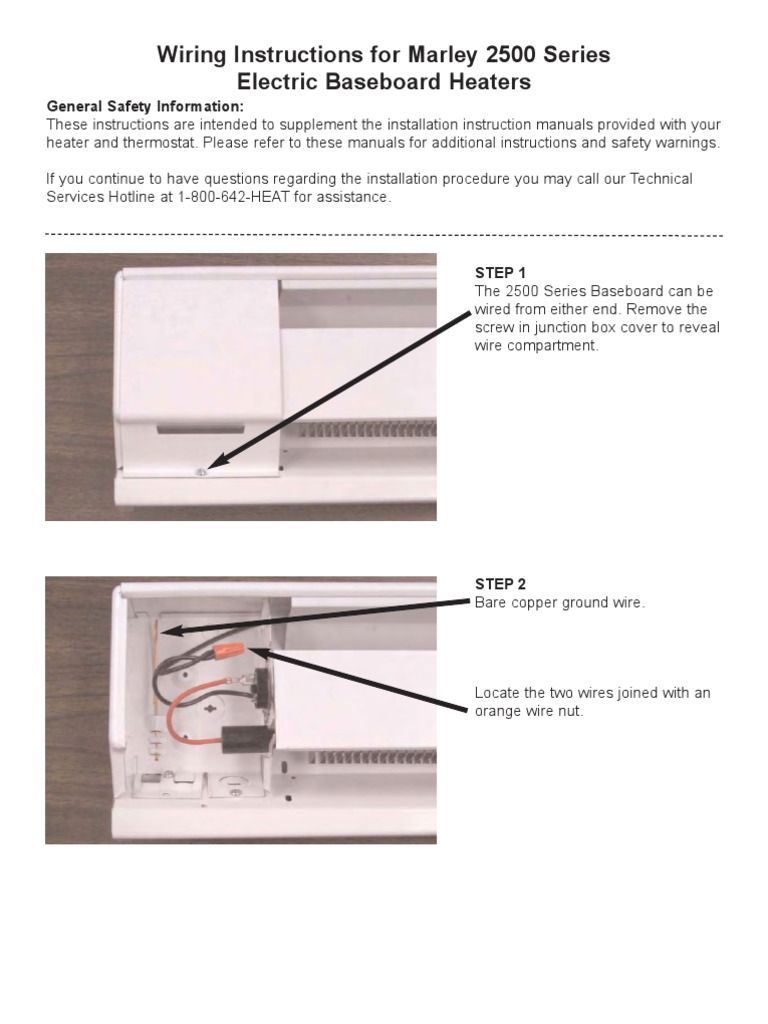 Wiring Instructions for Marley 2500 Series
Electric Baseboard Heaters

General Safety Information:
These instructions are intended to supplement the installation instruction manuals provided with your heater and thermostat. Please refer to these manuals for additional instructions and safety warnings.

If you continue to have questions regarding the installation procedure you may call our Technical Services Hotline at 1-800-642-HEAT for assistance.

STEP 1
The 2500 Series Baseboard can be wired from either end. Remove the screw in junction box cover to reveal wire compartment.

STEP 2
Bare copper ground wire.

Locate the two wires joined with an orange wire nut.