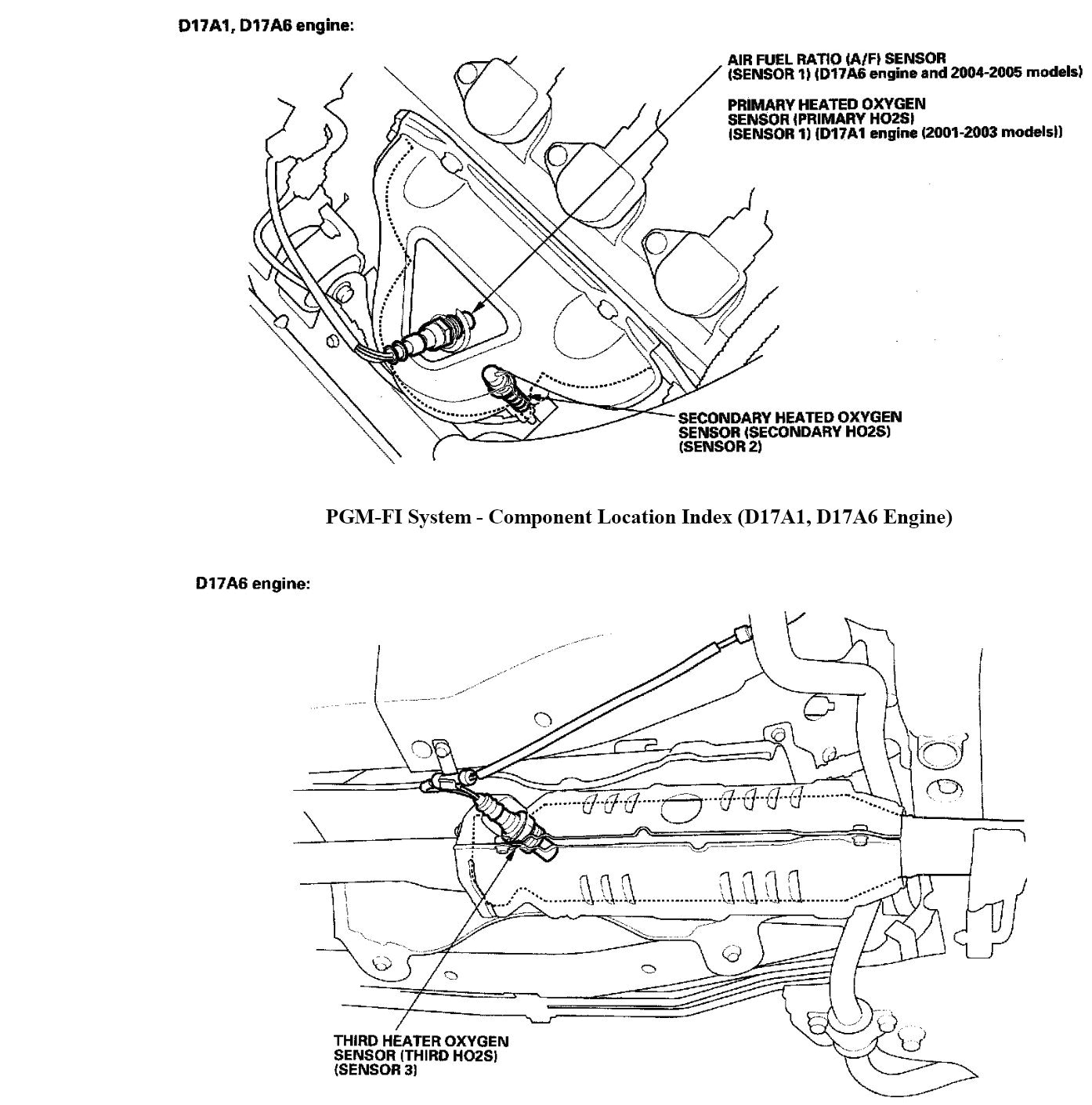 D17A1, D17A6 engine:

AIR FUEL RATIO (A/F) SENSOR (SENSOR 1) (D17A6 engine and 2004-2005 models)

PRIMARY HEATED OXYGEN SENSOR (PRIMARY HO2S) (SENSOR 1) (D17A1 engine (2001-2003 models))

SECONDARY HEATED OXYGEN SENSOR (SECONDARY HO2S) (SENSOR 2)

PGM-FI System - Component Location Index (D17A1, D17A6 Engine)

D17A6 engine:

THIRD HEATER OXYGEN SENSOR (THIRD HO2S) (SENSOR 3)