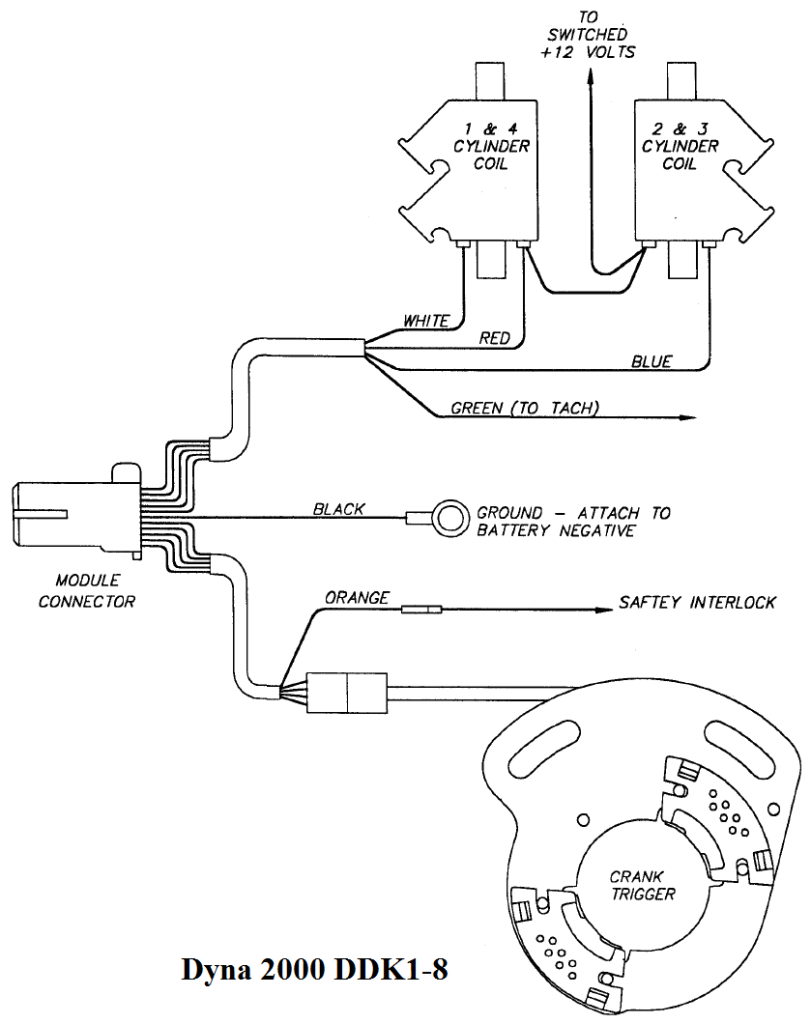 TO SWITCHED +12 VOLTS

1 & 4 CYLINDER COIL

2 & 3 CYLINDER COIL

WHITE

RED

BLUE

GREEN (TO TACH)

BLACK

GROUND – ATTACH TO BATTERY NEGATIVE

MODULE CONNECTOR

ORANGE

SAFTEY INTERLOCK

CRANK TRIGGER

Dyna 2000 DDK1-8