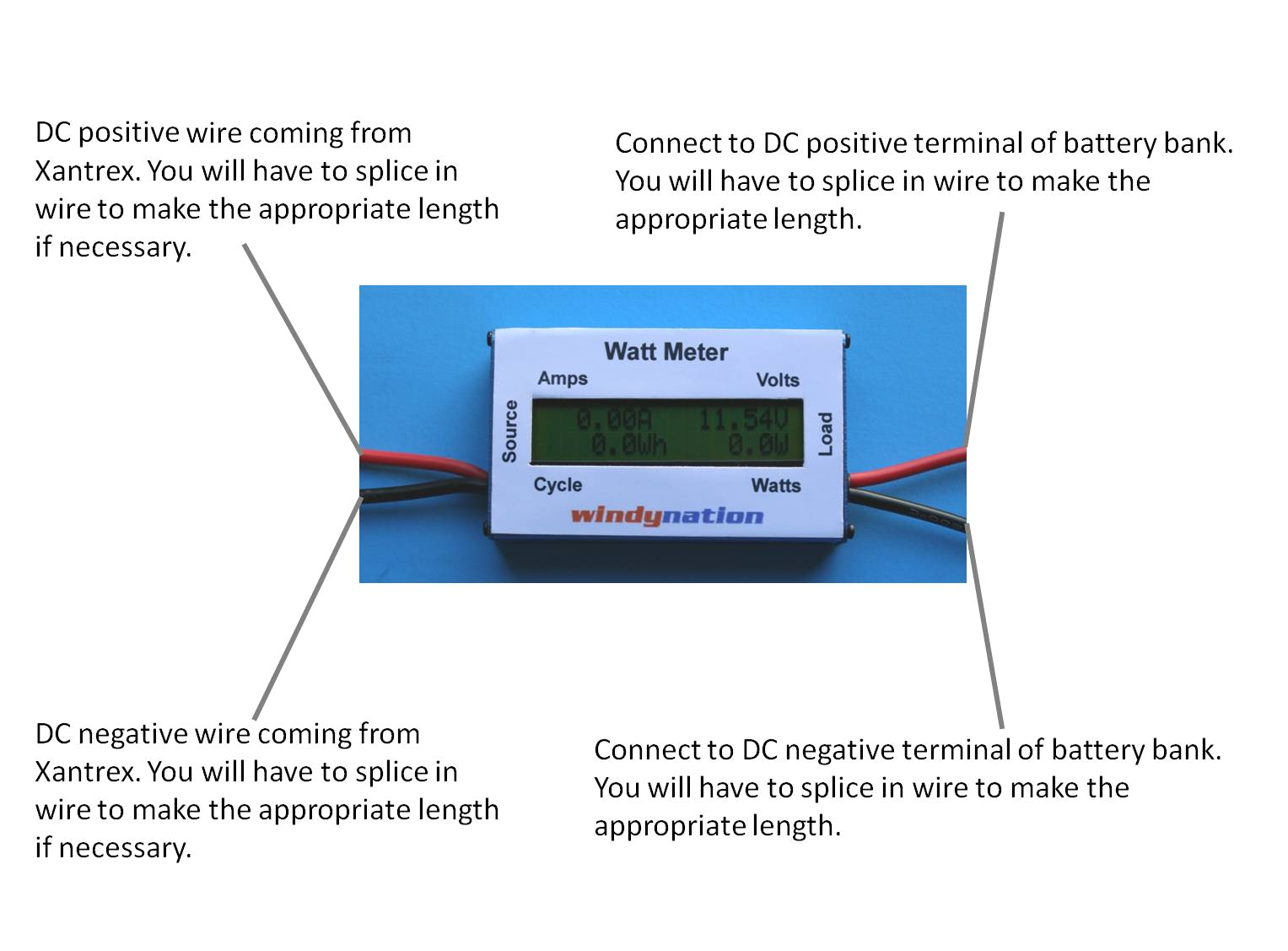 DC positive wire coming from Xantrex. You will have to splice in wire to make the appropriate length if necessary.

Connect to DC positive terminal of battery bank. You will have to splice in wire to make the appropriate length.

Watt Meter

Amps

Volts

Source

0.00A 11.54V
0.0Wh 0.0W

Load

Cycle

Watts

windynation

DC negative wire coming from Xantrex. You will have to splice in wire to make the appropriate length if necessary.

Connect to DC negative terminal of battery bank. You will have to splice in wire to make the appropriate length.