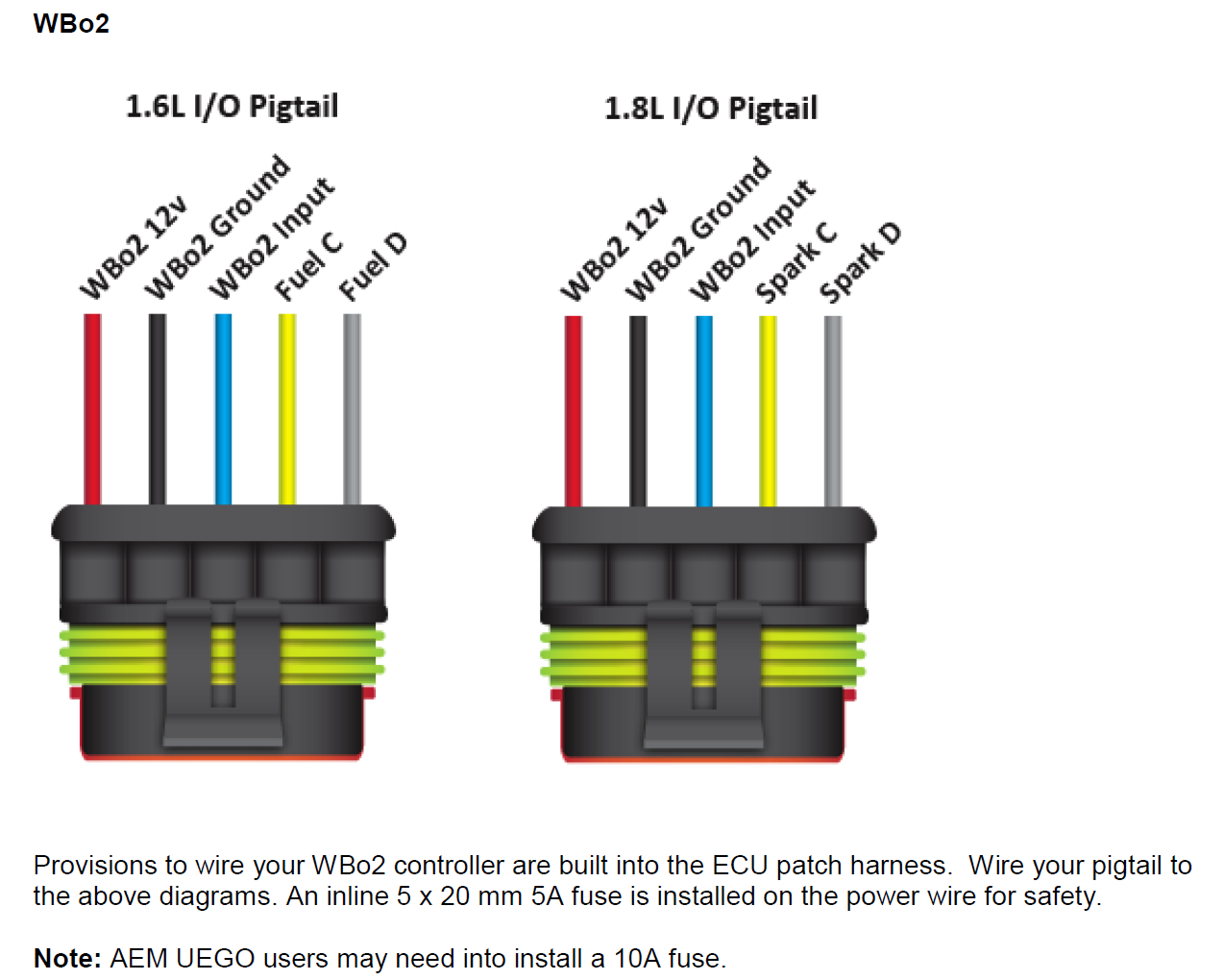 WBo2

1.6L I/O Pigtail

WBo2 12v
WBo2 Ground
WBo2 Input
Fuel C
Fuel D

1.8L I/O Pigtail

WBo2 12v
WBo2 Ground
WBo2 Input
Spark C
Spark D

Provisions to wire your WBo2 controller are built into the ECU patch harness. Wire your pigtail to the above diagrams. An inline 5 x 20 mm 5A fuse is installed on the power wire for safety.

Note: AEM UEGO users may need into install a 10A fuse.