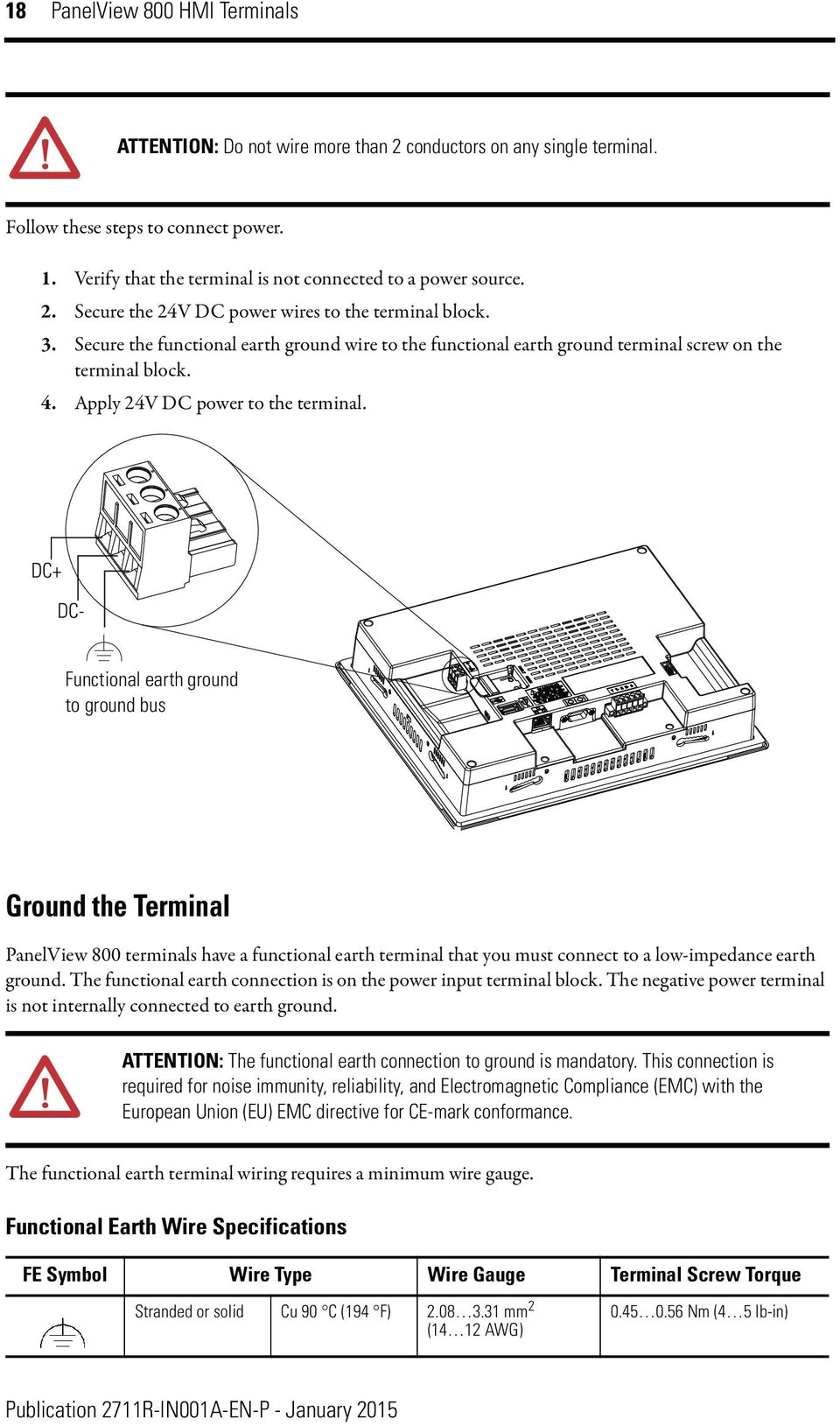 18 PanelView 800 HMI Terminals

ATTENTION: Do not wire more than 2 conductors on any single terminal.

Follow these steps to connect power.

1. Verify that the terminal is not connected to a power source.
2. Secure the 24V DC power wires to the terminal block.
3. Secure the functional earth ground wire to the functional earth ground terminal screw on the terminal block.
4. Apply 24V DC power to the terminal.

DC+
DC-
Functional earth ground to ground bus

Ground the Terminal

PanelView 800 terminals have a functional earth terminal that you must connect to a low-impedance earth ground. The functional earth connection is on the power input terminal block. The negative power terminal is not internally connected to earth ground.

ATTENTION: The functional earth connection to ground is mandatory. This connection is required for noise immunity, reliability, and Electromagnetic Compliance (EMC) with the European Union (EU) EMC directive for CE-mark conformance.

The functional earth terminal wiring requires a minimum wire gauge.

Functional Earth Wire Specifications

| FE Symbol | Wire Type | | Wire Gauge | Terminal Screw Torque |
|---|---|---|---|---|
| | Stranded or solid | Cu 90 °C (194 °F) | 2.08…3.31 $mm^2$ (14…12 AWG) | 0.45…0.56 Nm (4…5 lb-in) |

Publication 2711R-IN001A-EN-P - January 2015