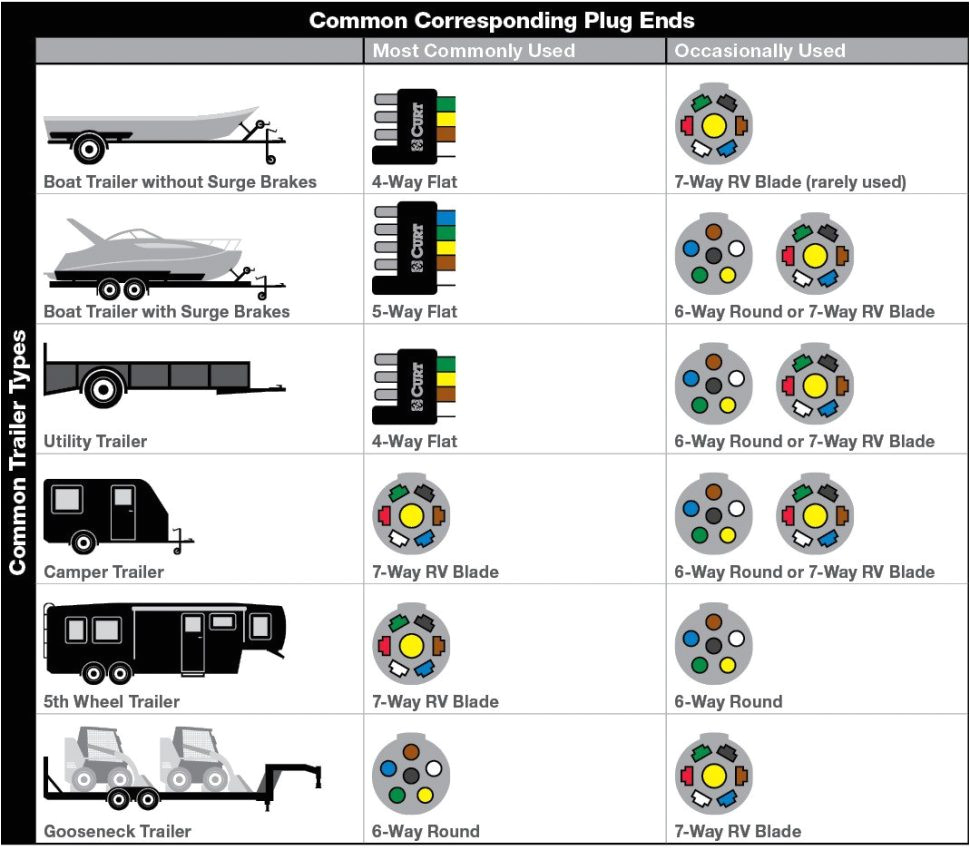 Common Corresponding Plug Ends

Common Trailer Types

| | Most Commonly Used | Occasionally Used |
|---|---|---|
| Boat Trailer without Surge Brakes | CURT 4-Way Flat | 7-Way RV Blade (rarely used) |
| Boat Trailer with Surge Brakes | CURT 5-Way Flat | 6-Way Round or 7-Way RV Blade |
| Utility Trailer | CURT 4-Way Flat | 6-Way Round or 7-Way RV Blade |
| Camper Trailer | 7-Way RV Blade | 6-Way Round or 7-Way RV Blade |
| 5th Wheel Trailer | 7-Way RV Blade | 6-Way Round |
| Gooseneck Trailer | 6-Way Round | 7-Way RV Blade |