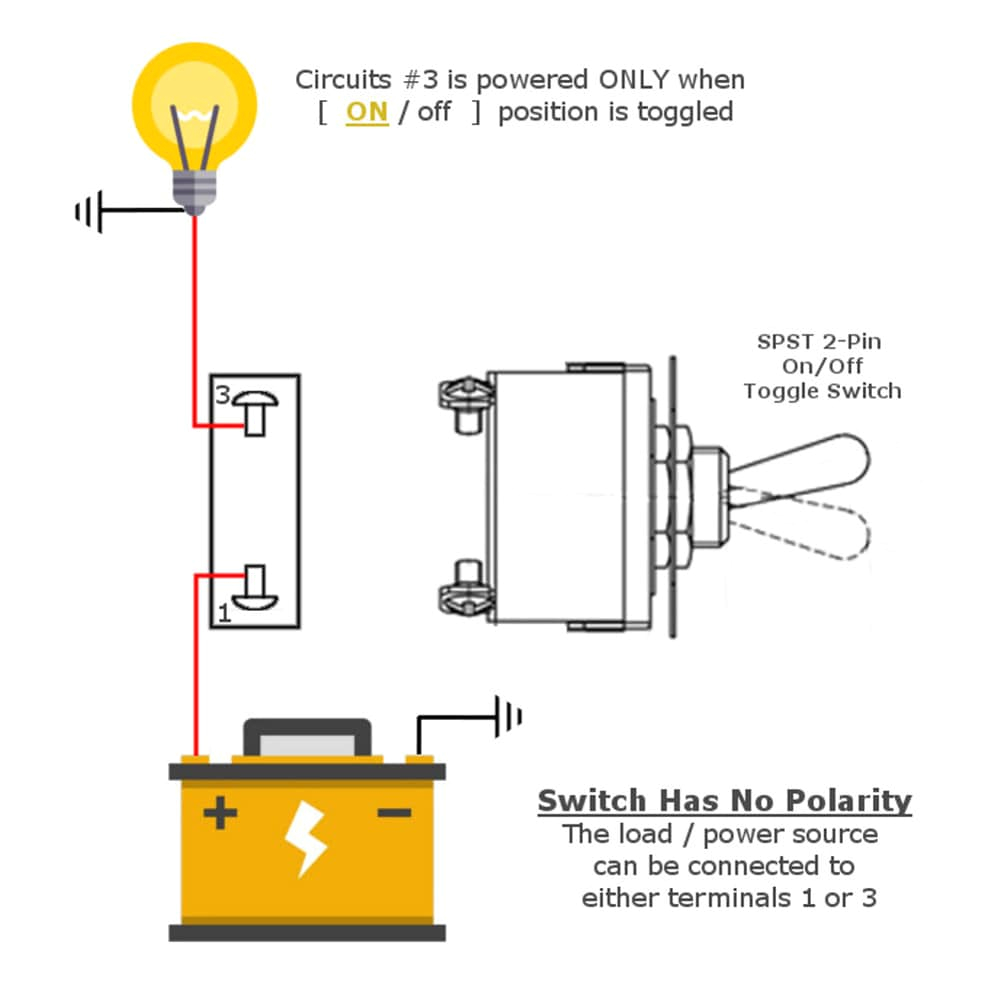 Circuits #3 is powered ONLY when
[ ON / off ] position is toggled

SPST 2-Pin
On/Off
Toggle Switch

3

1

+

−

Switch Has No Polarity
The load / power source can be connected to either terminals 1 or 3