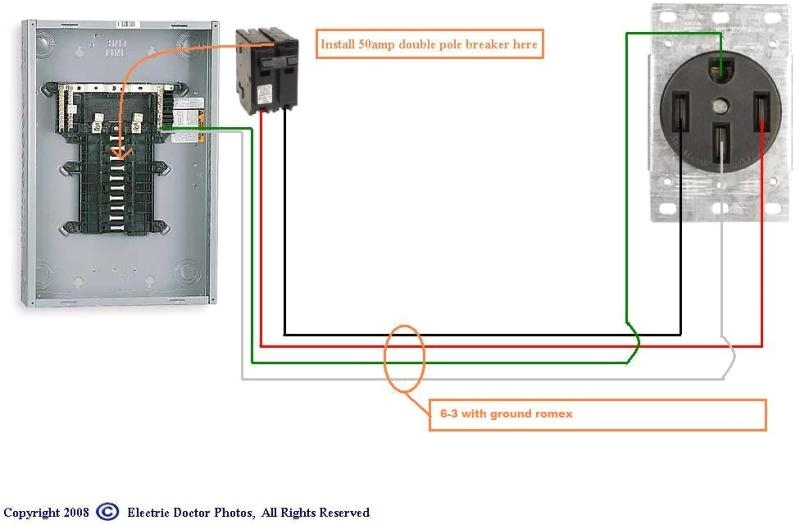 Install 50amp double pole breaker here

6-3 with ground romex

Copyright 2008 © Electric Doctor Photos, All Rights Reserved